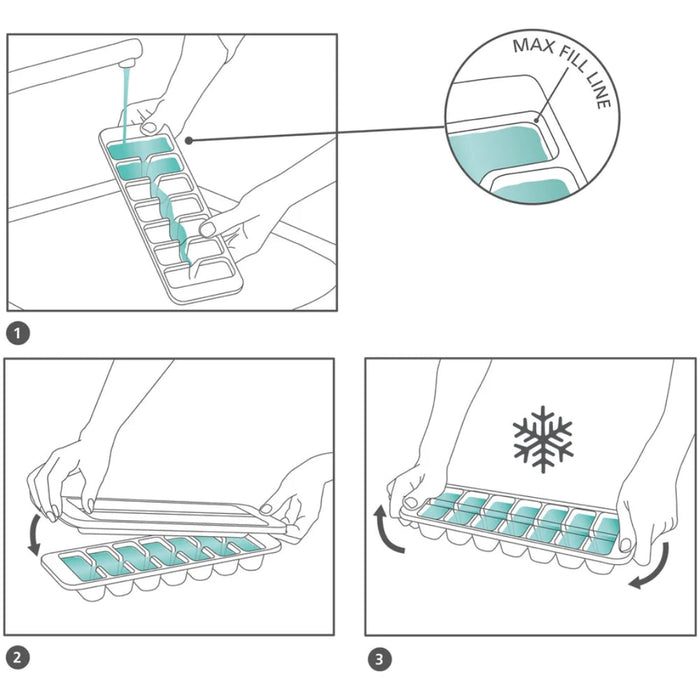 MAX FILL LINE

1

2

3