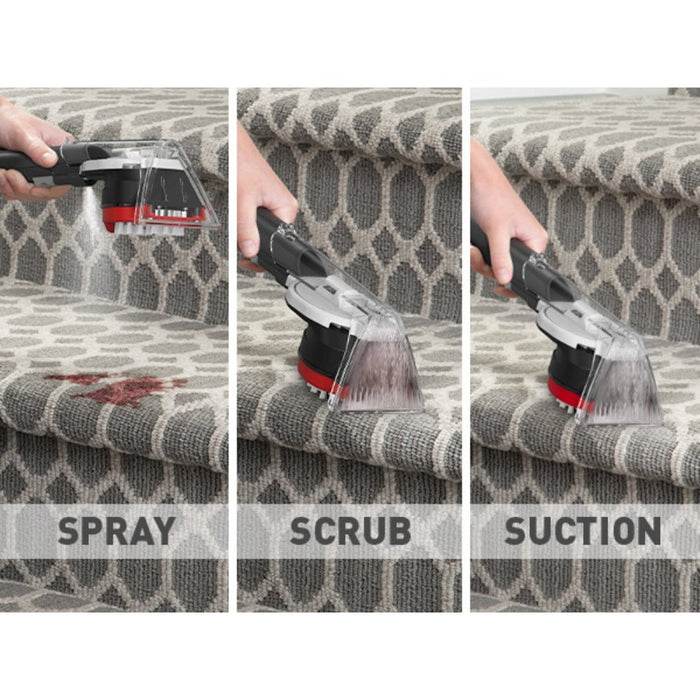 SPRAY

SCRUB

SUCTION