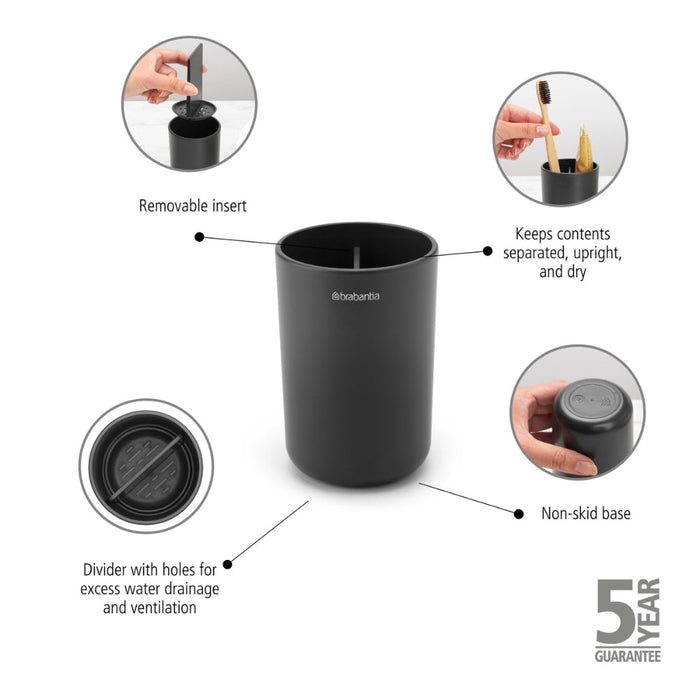 Removable insert

Keeps contents separated, upright, and dry

brabantia

Non-skid base

Divider with holes for excess water drainage and ventilation

5 YEAR GUARANTEE