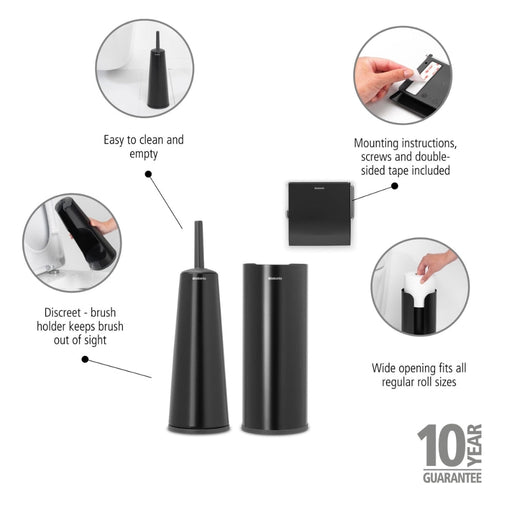 Easy to clean and empty

Mounting instructions, screws and double-sided tape included

Discreet - brush holder keeps brush out of sight

Wide opening fits all regular roll sizes

10 YEAR GUARANTEE