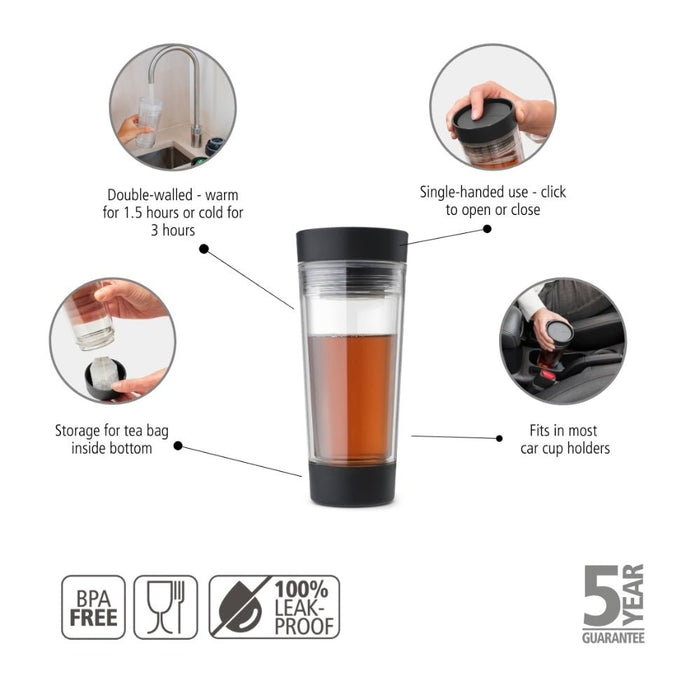 Double-walled - warm for 1.5 hours or cold for 3 hours

Single-handed use - click to open or close

Storage for tea bag inside bottom

Fits in most car cup holders

BPA FREE

100% LEAK-PROOF

5 YEAR GUARANTEE