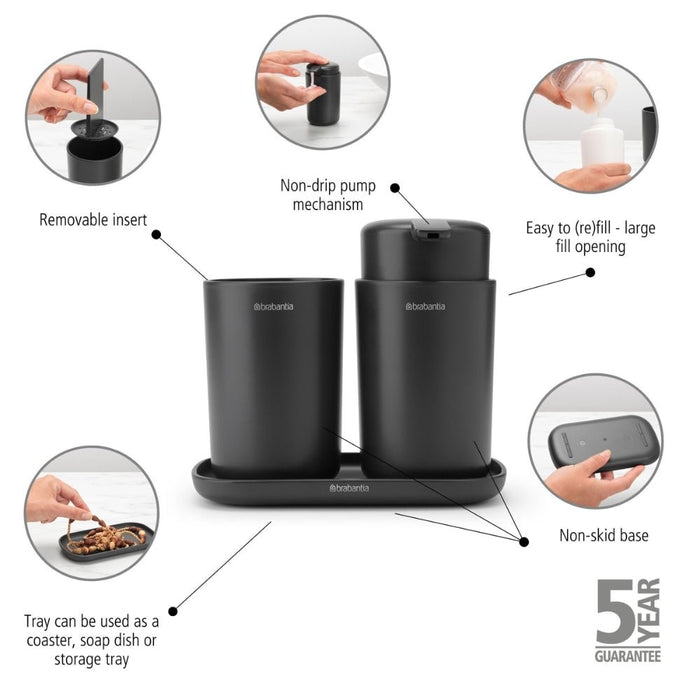 Removable insert

Non-drip pump mechanism

Easy to (re)fill - large fill opening

brabantia

brabantia

brabantia

Non-skid base

Tray can be used as a coaster, soap dish or storage tray

5 YEAR GUARANTEE