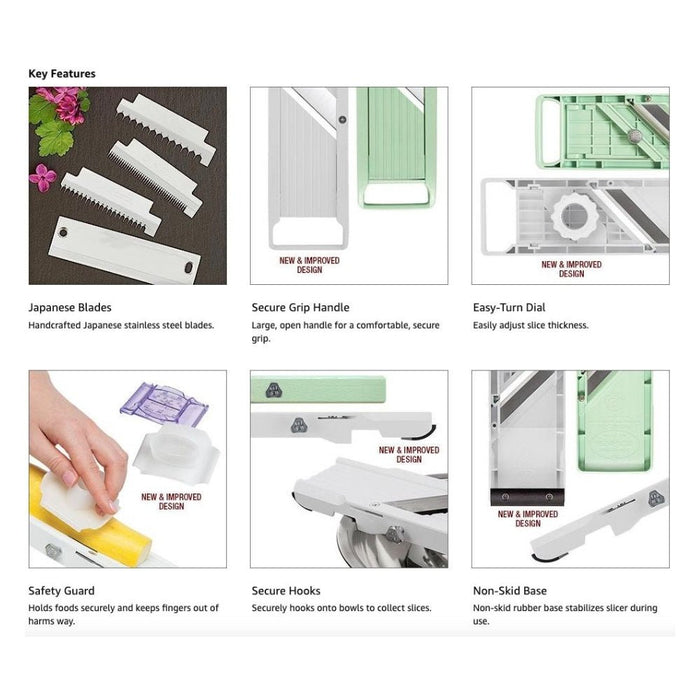 Key Features

NEW & IMPROVED DESIGN

NEW & IMPROVED DESIGN

Japanese Blades
Handcrafted Japanese stainless steel blades.

Secure Grip Handle
Large, open handle for a comfortable, secure grip.

Easy-Turn Dial
Easily adjust slice thickness.

NEW & IMPROVED DESIGN

NEW & IMPROVED DESIGN

NEW & IMPROVED DESIGN

Safety Guard
Holds foods securely and keeps fingers out of harms way.

Secure Hooks
Securely hooks onto bowls to collect slices.

Non-Skid Base
Non-skid rubber base stabilizes slicer during use.